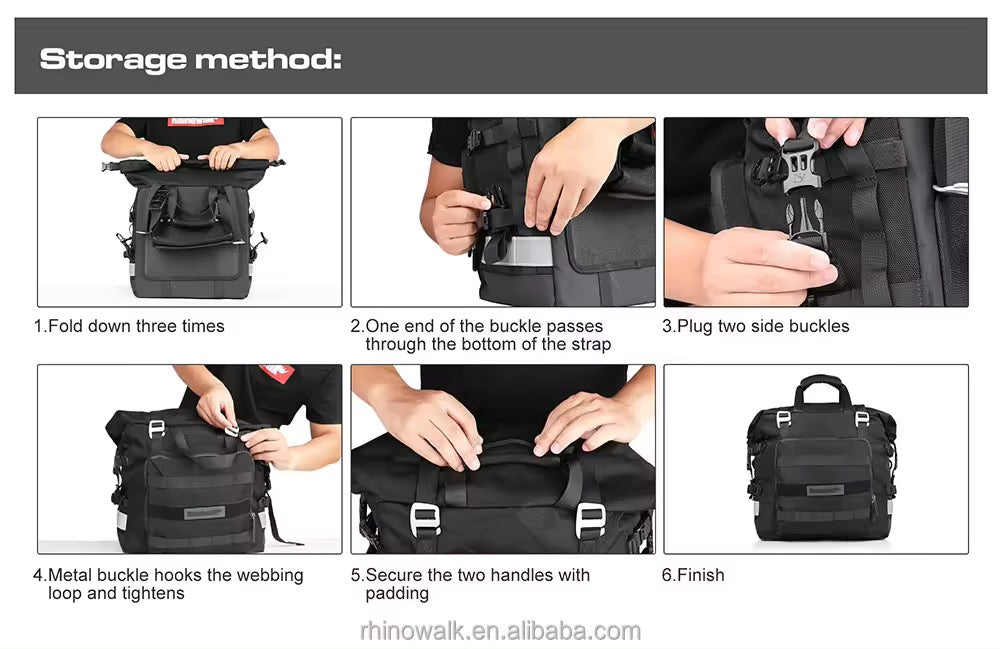 Storage method:

1.Fold down three times

2.One end of the buckle passes through the bottom of the strap

3.Plug two side buckles

4.Metal buckle hooks the webbing loop and tightens

5.Secure the two handles with padding

6.Finish

rhinowalk.en.alibaba.com